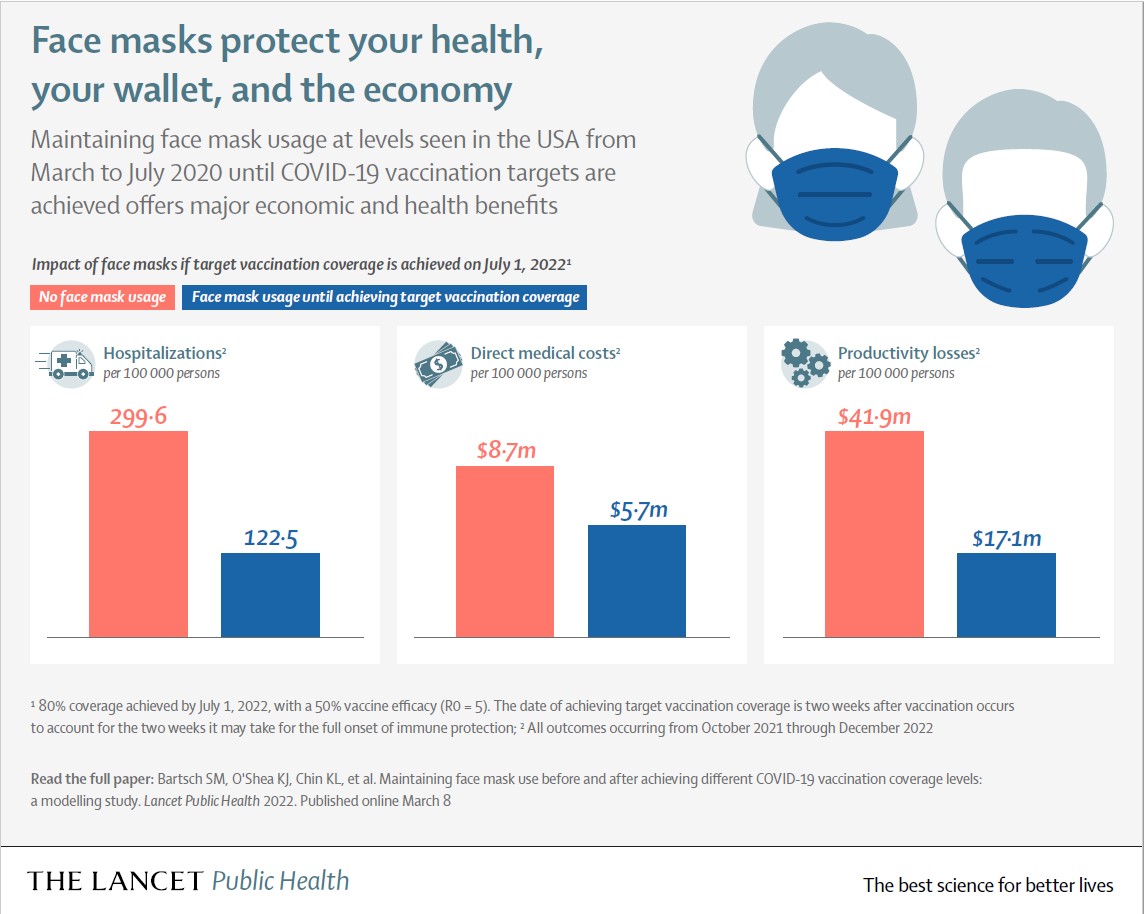 Face masks protect your health, your wallet, and the economy

Maintaining face mask usage at levels seen in the USA from March to July 2020 until COVID-19 vaccination targets are achieved offers major economic and health benefits

Impact of face masks if target vaccination coverage is achieved on July 1, 2022¹

No face mask usage

Face mask usage until achieving target vaccination coverage

Hospitalizations²
per 100 000 persons

299·6

122·5

Direct medical costs²
per 100 000 persons

$8·7m

$5·7m

Productivity losses²
per 100 000 persons

$41·9m

$17·1m

¹ 80% coverage achieved by July 1, 2022, with a 50% vaccine efficacy (R0 = 5). The date of achieving target vaccination coverage is two weeks after vaccination occurs to account for the two weeks it may take for the full onset of immune protection; ² All outcomes occurring from October 2021 through December 2022

Read the full paper: Bartsch SM, O'Shea KJ, Chin KL, et al. Maintaining face mask use before and after achieving different COVID-19 vaccination coverage levels: a modelling study. Lancet Public Health 2022. Published online March 8

THE LANCET Public Health

The best science for better lives