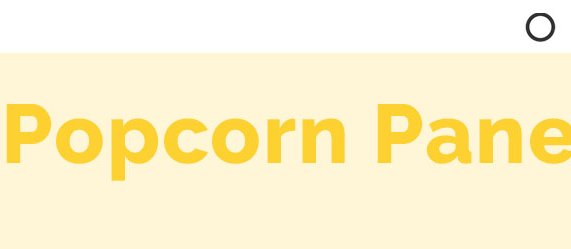 Popcorn Pane